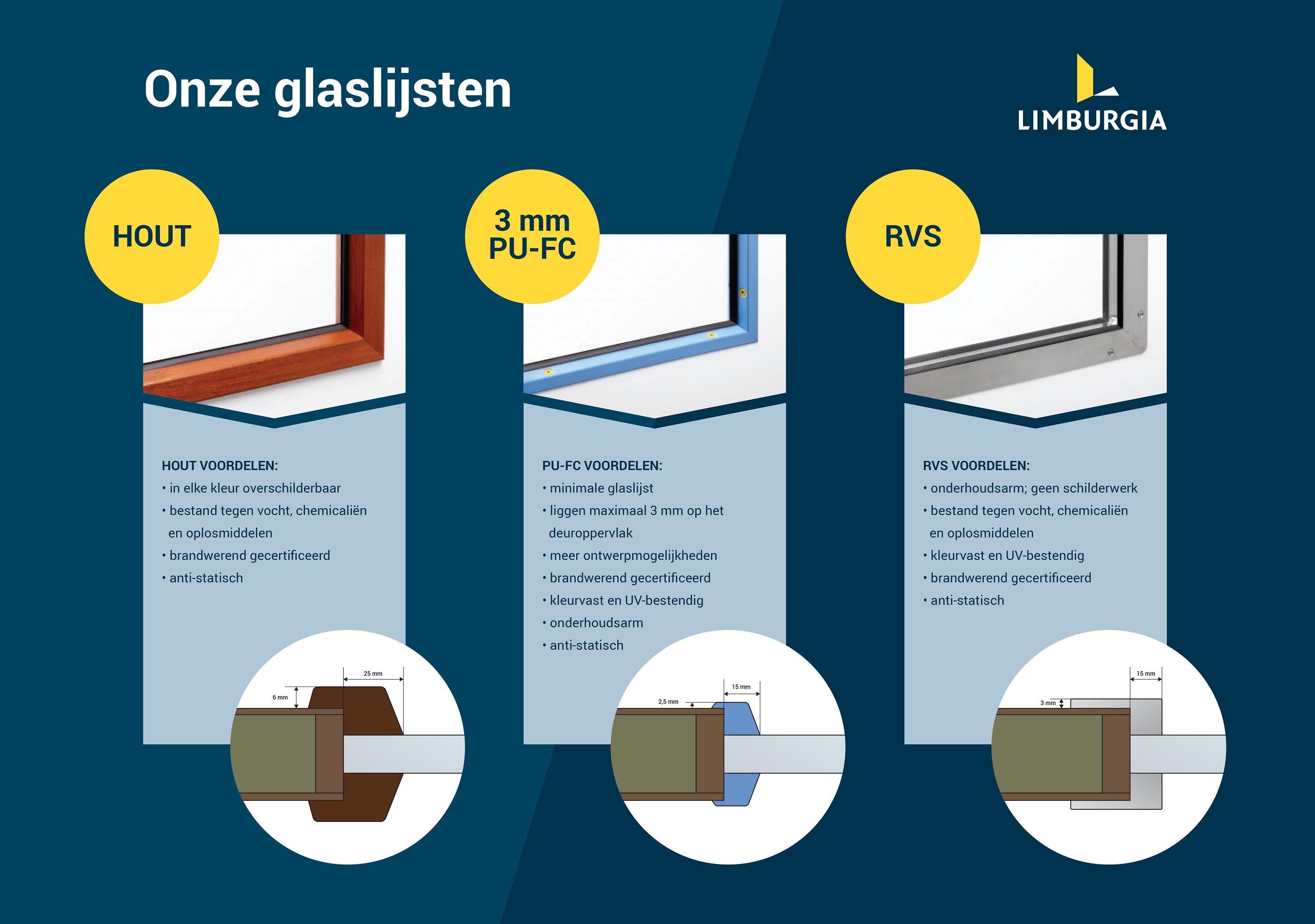 Onze glaslijsten

LIMBURGIA

HOUT

HOUT VOORDELEN:
• in elke kleur overschilderbaar
• bestand tegen vocht, chemicaliën en oplosmiddelen
• brandwerend gecertificeerd
• anti-statisch

25 mm
6 mm

3 mm
PU-FC

PU-FC VOORDELEN:
• minimale glaslijst
• liggen maximaal 3 mm op het deuroppervlak
• meer ontwerpmogelijkheden
• brandwerend gecertificeerd
• kleurvast en UV-bestendig
• onderhoudsarm
• anti-statisch

15 mm
2,5 mm

RVS

RVS VOORDELEN:
• onderhoudsarm; geen schilderwerk
• bestand tegen vocht, chemicaliën en oplosmiddelen
• kleurvast en UV-bestendig
• brandwerend gecertificeerd
• anti-statisch

15 mm
3 mm